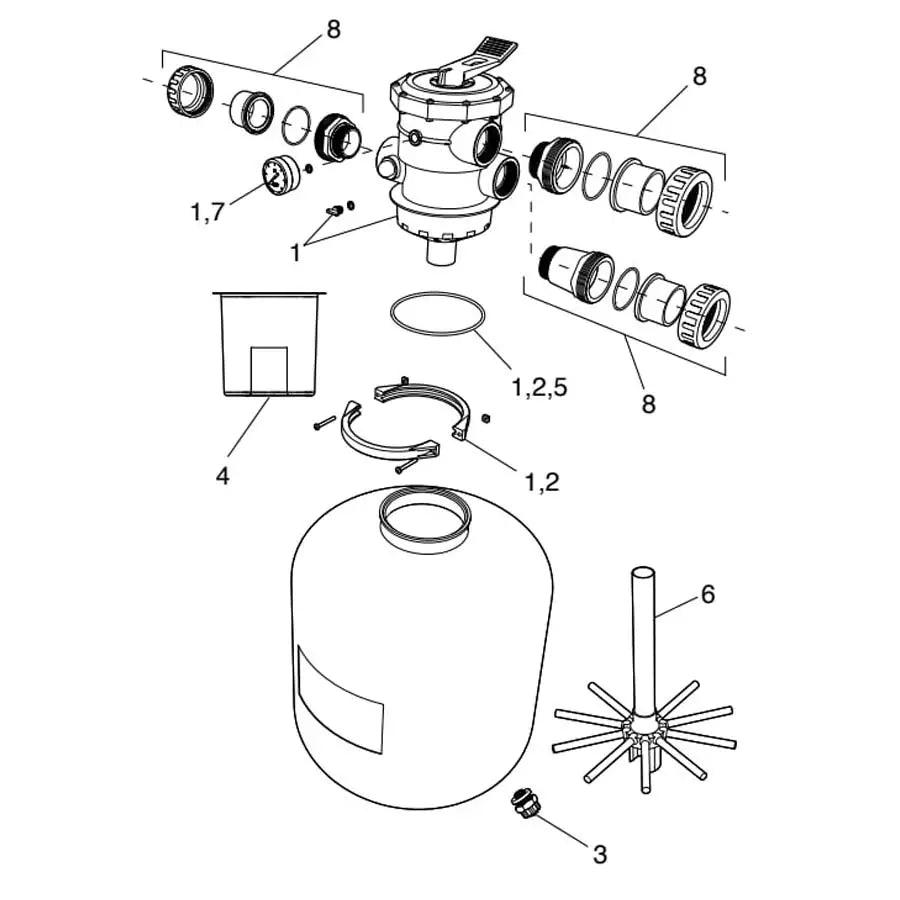 8
8
1,7
1
1,2,5
8
4
1,2
6
3